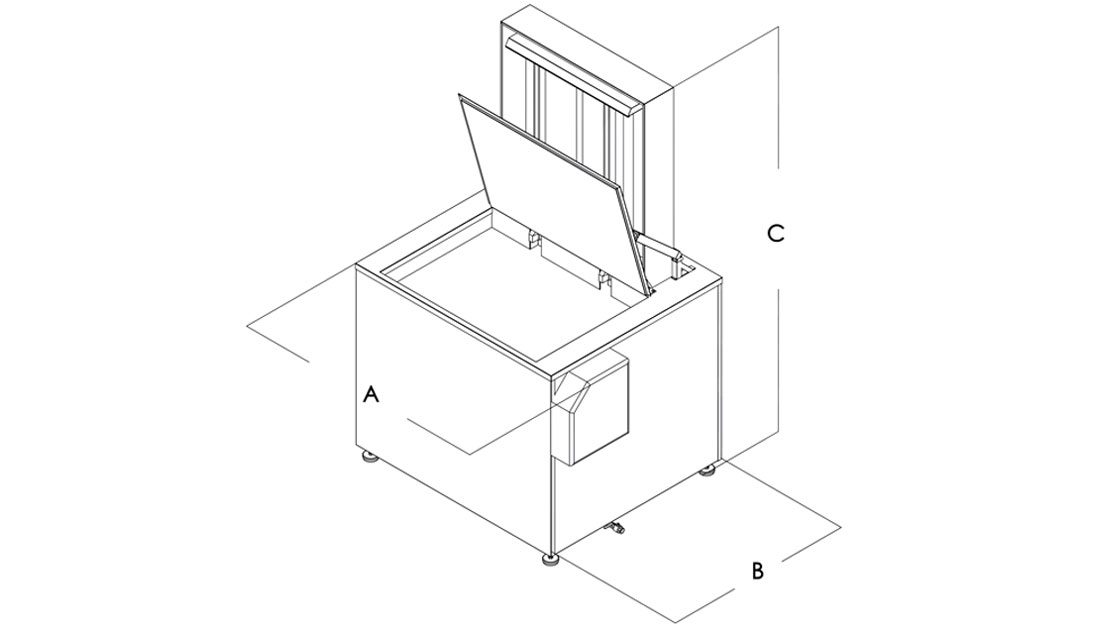 C
A
B